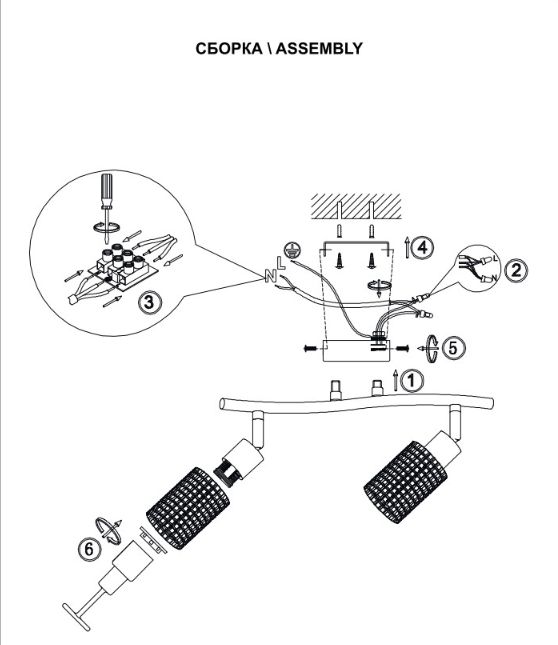 СБОРКА \ ASSEMBLY

3

N L

4

L
N
2

5

1

6