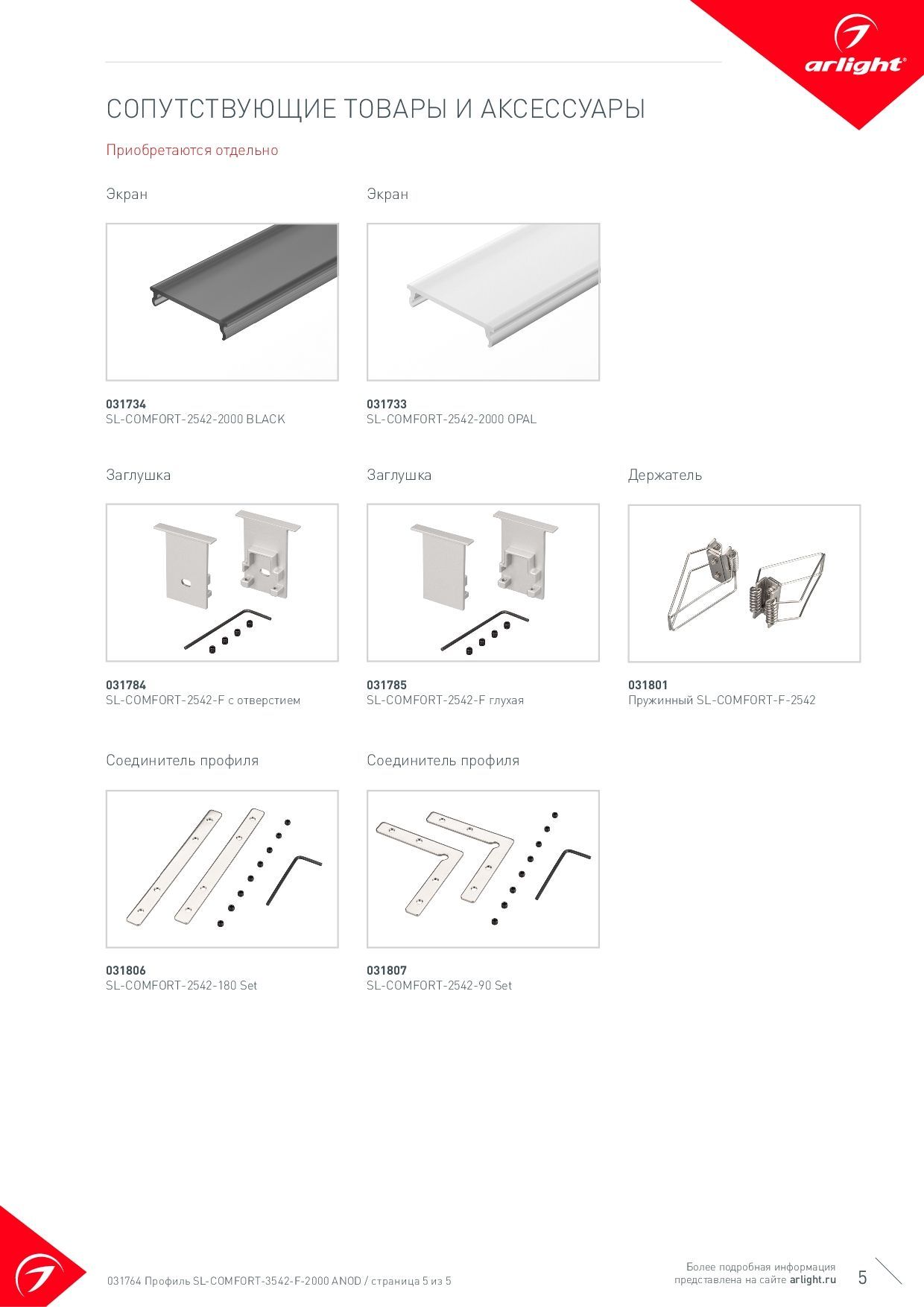 arlight®

СОПУТСТВУЮЩИЕ ТОВАРЫ И АКСЕССУАРЫ

Приобретаются отдельно

Экран

031734
SL-COMFORT-2542-2000 BLACK

Экран

031733
SL-COMFORT-2542-2000 OPAL

Заглушка

031784
SL-COMFORT-2542-F с отверстием

Заглушка

031785
SL-COMFORT-2542-F глухая

Держатель

031801
Пружинный SL-COMFORT-F-2542

Соединитель профиля

031806
SL-COMFORT-2542-180 Set

Соединитель профиля

031807
SL-COMFORT-2542-90 Set

031764 Профиль SL-COMFORT-3542-F-2000 ANOD / страница 5 из 5

Более подробная информация представлена на сайте arlight.ru

5