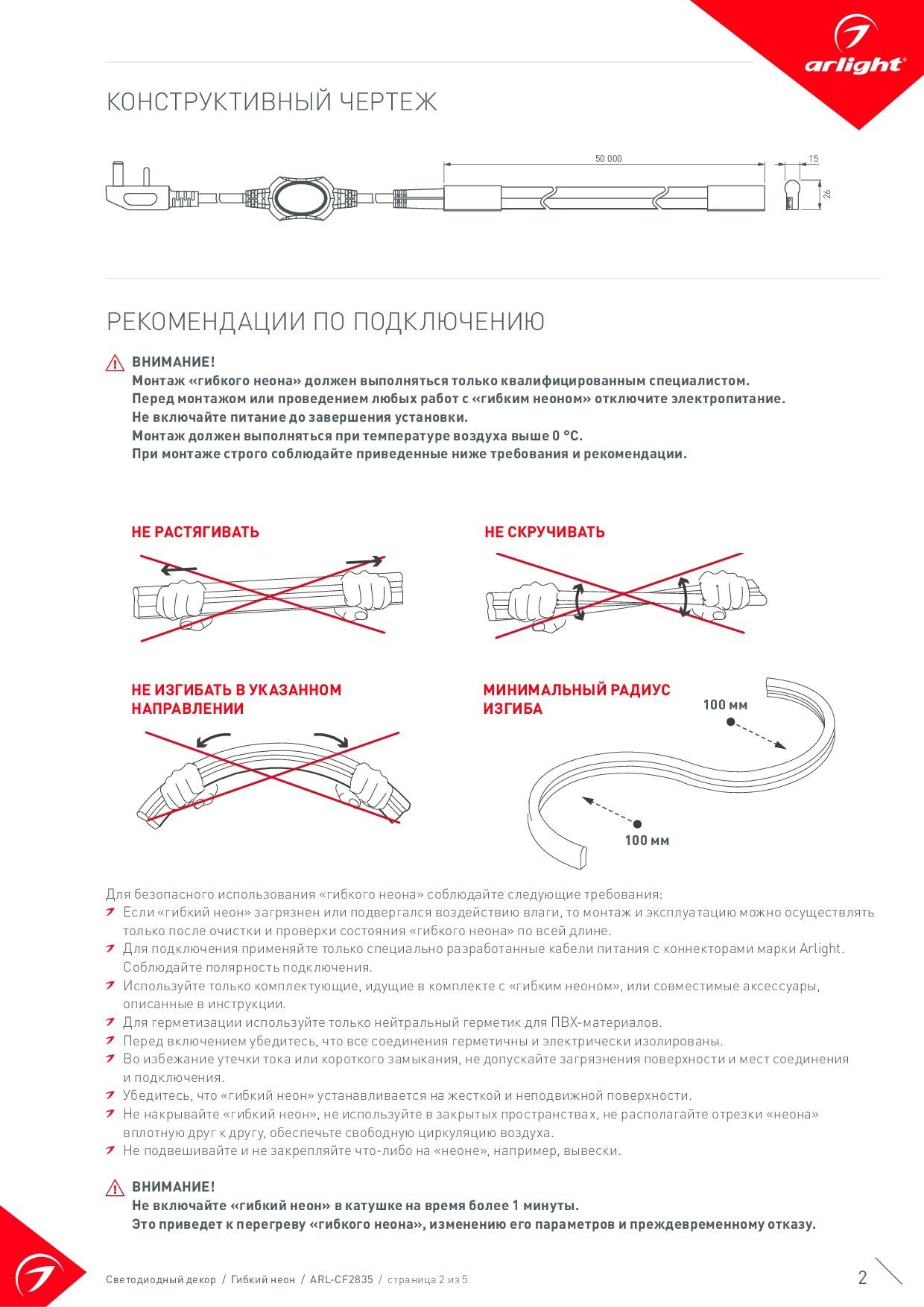 arlight®

КОНСТРУКТИВНЫЙ ЧЕРТЕЖ

50 000

15

26

РЕКОМЕНДАЦИИ ПО ПОДКЛЮЧЕНИЮ

ВНИМАНИЕ!
Монтаж «гибкого неона» должен выполняться только квалифицированным специалистом.
Перед монтажом или проведением любых работ с «гибким неоном» отключите электропитание.
Не включайте питание до завершения установки.
Монтаж должен выполняться при температуре воздуха выше 0 °C.
При монтаже строго соблюдайте приведенные ниже требования и рекомендации.

НЕ РАСТЯГИВАТЬ

НЕ СКРУЧИВАТЬ

НЕ ИЗГИБАТЬ В УКАЗАННОМ НАПРАВЛЕНИИ

МИНИМАЛЬНЫЙ РАДИУС ИЗГИБА

100 мм

100 мм

Для безопасного использования «гибкого неона» соблюдайте следующие требования:
Если «гибкий неон» загрязнен или подвергался воздействию влаги, то монтаж и эксплуатацию можно осуществлять только после очистки и проверки состояния «гибкого неона» по всей длине.
Для подключения применяйте только специально разработанные кабели питания с коннекторами марки Arlight. Соблюдайте полярность подключения.
Используйте только комплектующие, идущие в комплекте с «гибким неоном», или совместимые аксессуары, описанные в инструкции.
Для герметизации используйте только нейтральный герметик для ПВХ-материалов.
Перед включением убедитесь, что все соединения герметичны и электрически изолированы.
Во избежание утечки тока или короткого замыкания, не допускайте загрязнения поверхности и мест соединения и подключения.
Убедитесь, что «гибкий неон» устанавливается на жесткой и неподвижной поверхности.
Не накрывайте «гибкий неон», не используйте в закрытых пространствах, не располагайте отрезки «неона» вплотную друг к другу, обеспечьте свободную циркуляцию воздуха.
Не подвешивайте и не закрепляйте что-либо на «неоне», например, вывески.

ВНИМАНИЕ!
Не включайте «гибкий неон» в катушке на время более 1 минуты.
Это приведет к перегреву «гибкого неона», изменению его параметров и преждевременному отказу.

Светодиодный декор / Гибкий неон / ARL-CF2835 / страница 2 из 5

2