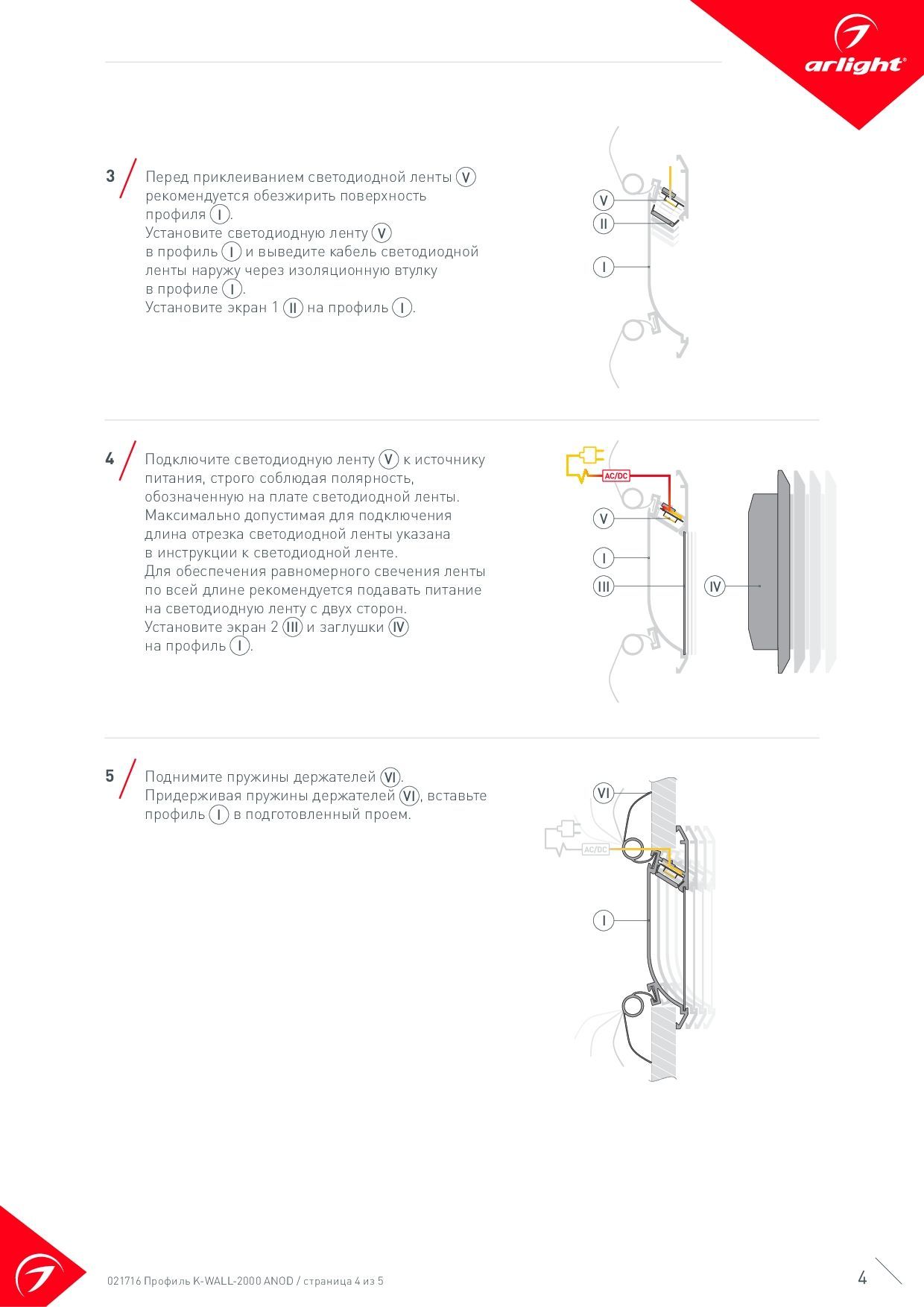 arlight®

3 Перед приклеиванием светодиодной ленты V рекомендуется обезжирить поверхность профиля I.
Установите светодиодную ленту V в профиль I и выведите кабель светодиодной ленты наружу через изоляционную втулку в профиле I.
Установите экран 1 II на профиль I.

V
II
I

4 Подключите светодиодную ленту V к источнику питания, строго соблюдая полярность, обозначенную на плате светодиодной ленты.
Максимально допустимая для подключения длина отрезка светодиодной ленты указана в инструкции к светодиодной ленте.
Для обеспечения равномерного свечения ленты по всей длине рекомендуется подавать питание на светодиодную ленту с двух сторон.
Установите экран 2 III и заглушки IV на профиль I.

AC/DC
V
I
III
IV

5 Поднимите пружины держателей VI.
Придерживая пружины держателей VI, вставьте профиль I в подготовленный проем.

VI
AC/DC
I

021716 Профиль K-WALL-2000 ANOD / страница 4 из 5

4