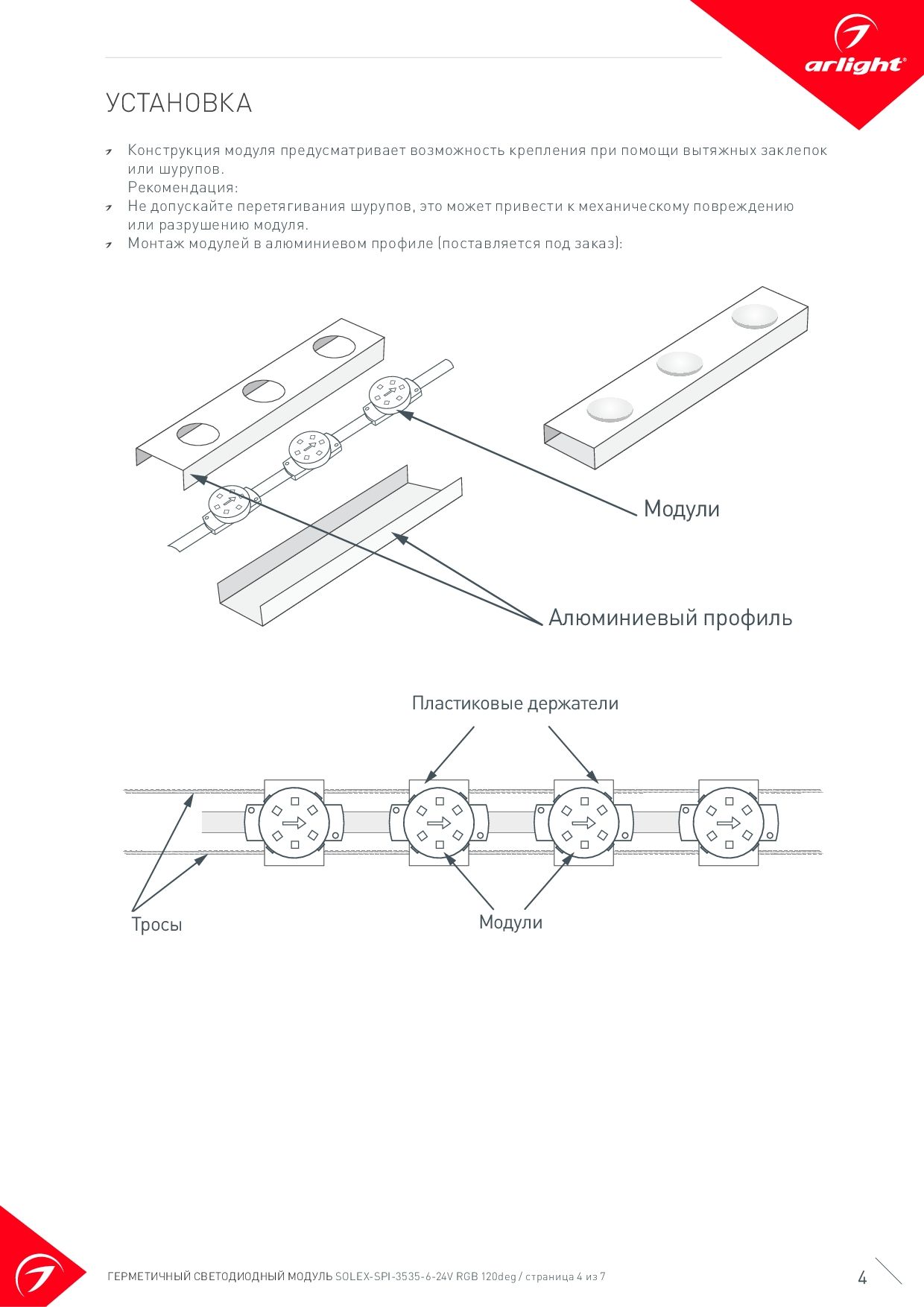 arlight®

УСТАНОВКА

Конструкция модуля предусматривает возможность крепления при помощи вытяжных заклепок или шурупов.
Рекомендация:

Не допускайте перетягивания шурупов, это может привести к механическому повреждению или разрушению модуля.

Монтаж модулей в алюминиевом профиле (поставляется под заказ):

Модули

Алюминиевый профиль

Пластиковые держатели

Тросы

Модули

ГЕРМЕТИЧНЫЙ СВЕТОДИОДНЫЙ МОДУЛЬ SOLEX-SPI-3535-6-24V RGB 120deg / страница 4 из 7

4