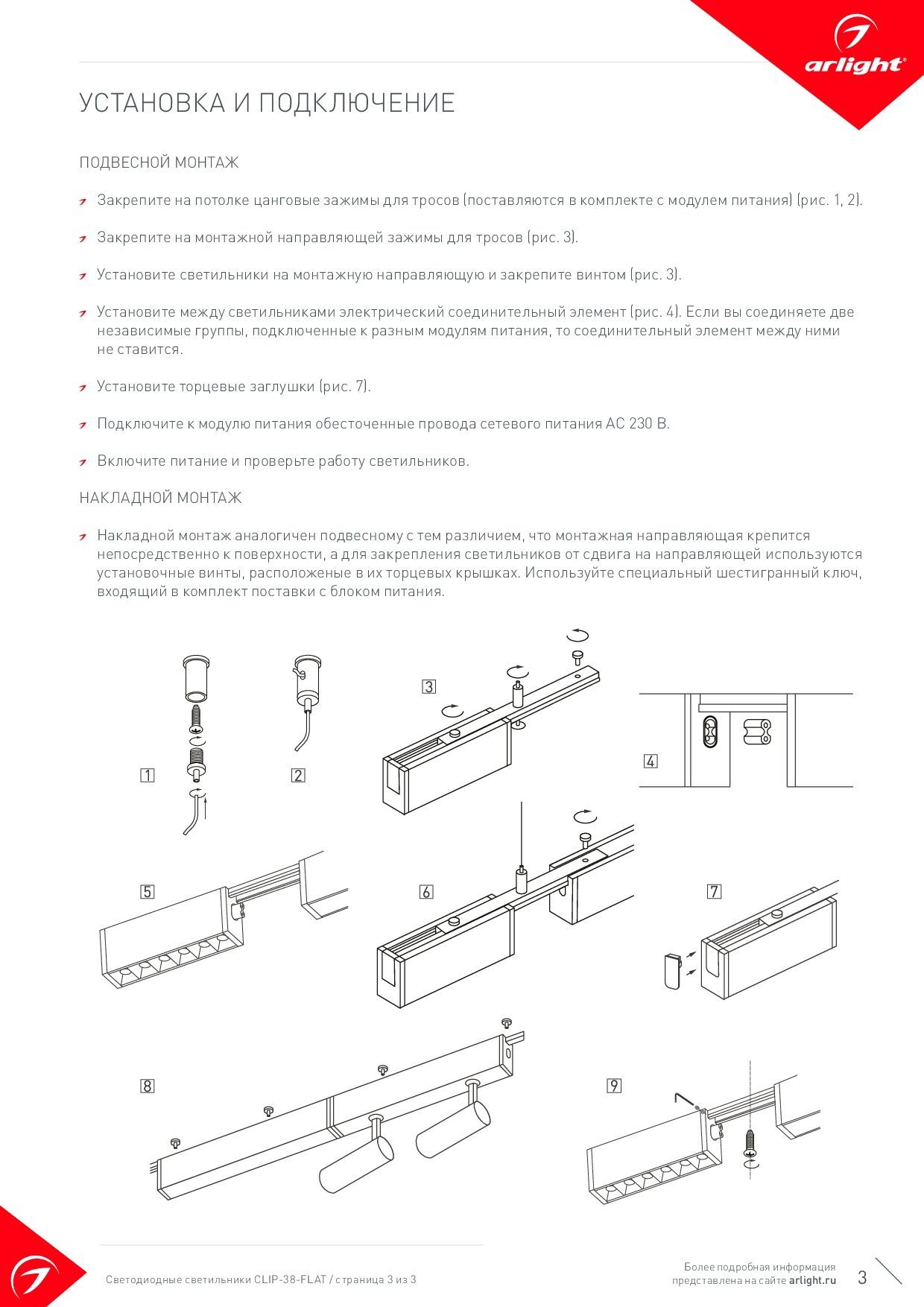 arlight®

УСТАНОВКА И ПОДКЛЮЧЕНИЕ

ПОДВЕСНОЙ МОНТАЖ

Закрепите на потолке цанговые зажимы для тросов (поставляются в комплекте с модулем питания) (рис. 1, 2).

Закрепите на монтажной направляющей зажимы для тросов (рис. 3).

Установите светильники на монтажную направляющую и закрепите винтом (рис. 3).

Установите между светильниками электрический соединительный элемент (рис. 4). Если вы соединяете две независимые группы, подключенные к разным модулям питания, то соединительный элемент между ними не ставится.

Установите торцевые заглушки (рис. 7).

Подключите к модулю питания обесточенные провода сетевого питания AC 230 В.

Включите питание и проверьте работу светильников.

НАКЛАДНОЙ МОНТАЖ

Накладной монтаж аналогичен подвесному с тем различием, что монтажная направляющая крепится непосредственно к поверхности, а для закрепления светильников от сдвига на направляющей используются установочные винты, расположеные в их торцевых крышках. Используйте специальный шестигранный ключ, входящий в комплект поставки с блоком питания.

1

2

3

4

5

6

7

8

9

Светодиодные светильники CLIP-38-FLAT / страница 3 из 3

Более подробная информация представлена на сайте arlight.ru

3