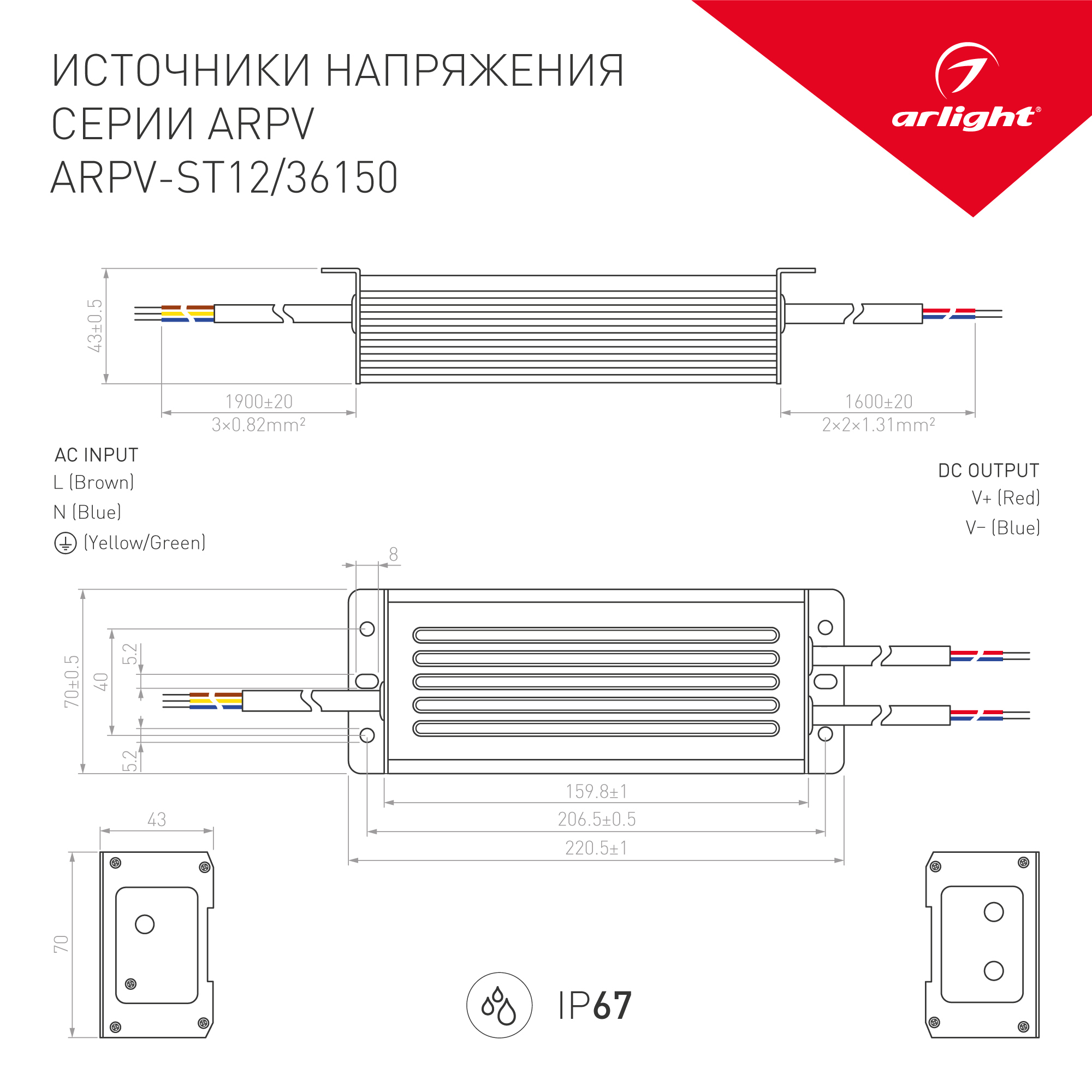 ИСТОЧНИКИ НАПРЯЖЕНИЯ
СЕРИИ ARPV
ARPV-ST12/36150

arlight®

43±0.5

1900±20
3×0.82mm²

1600±20
2×2×1.31mm²

AC INPUT
L (Brown)
N (Blue)
(Yellow/Green)

DC OUTPUT
V+ (Red)
V– (Blue)

8

70±0.5

40

5.2

5.2

159.8±1

206.5±0.5

220.5±1

43

70

IP67